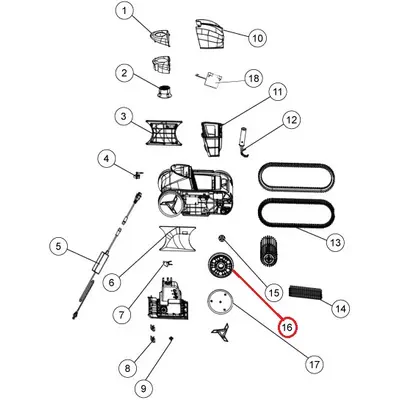 1
10
2
18
11
3
12
4
13
5
6
15
7
14
16
17
8
9