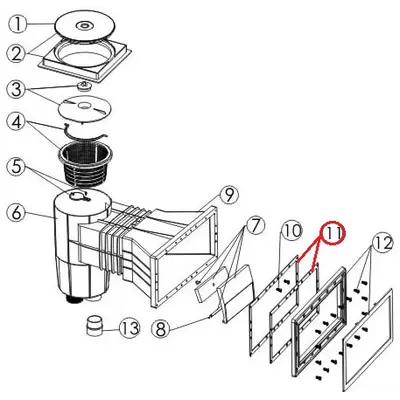 1
2
3
4
5
6
9
7
10
11
12
13
8