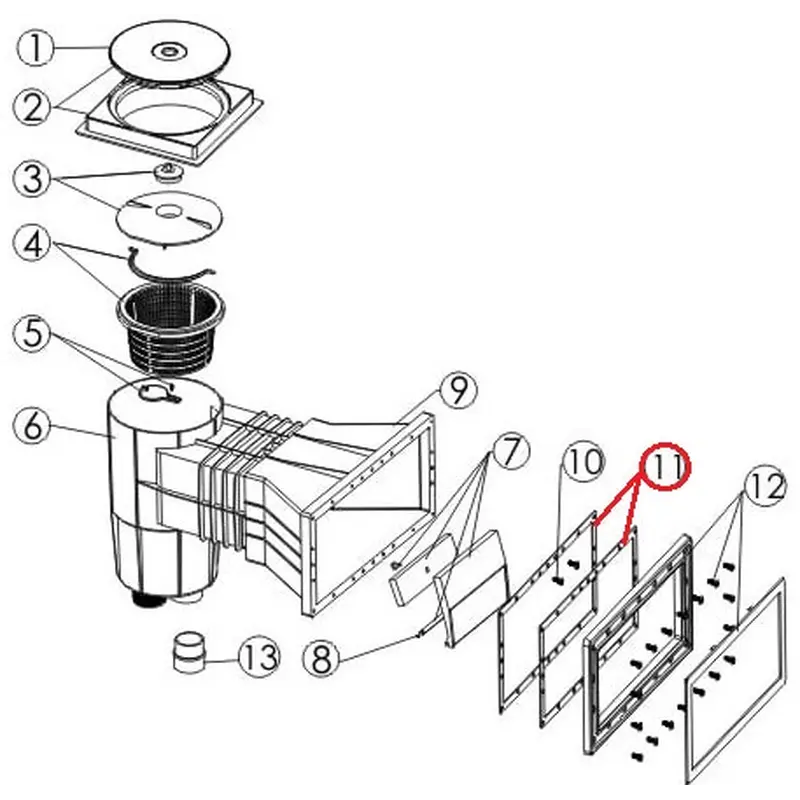 1
2
3
4
5
6
9
7
10
11
12
13
8