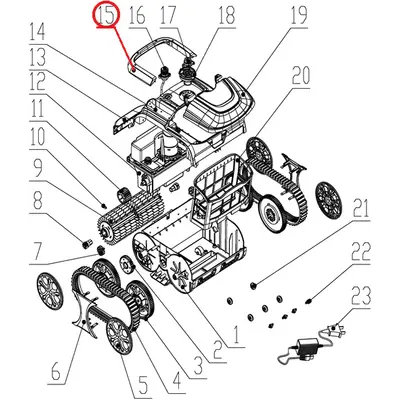 15
16
17
18
19
14
13
12
11
10
9
8
7
20
21
22
23
6
5
4
3
2
1