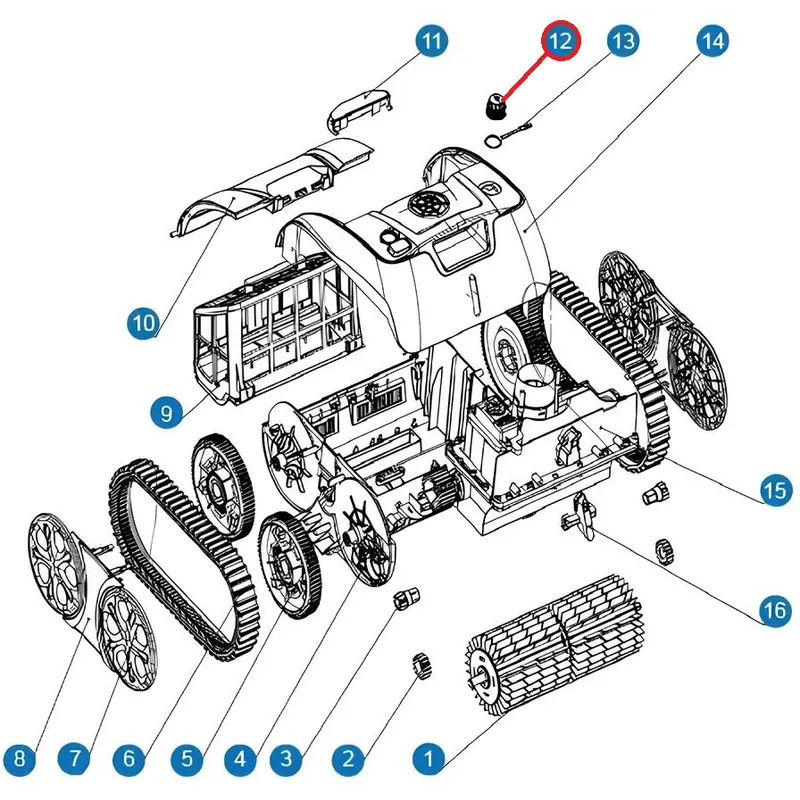 11
12
13
14
10
9
15
16
8
7
6
5
4
3
2
1