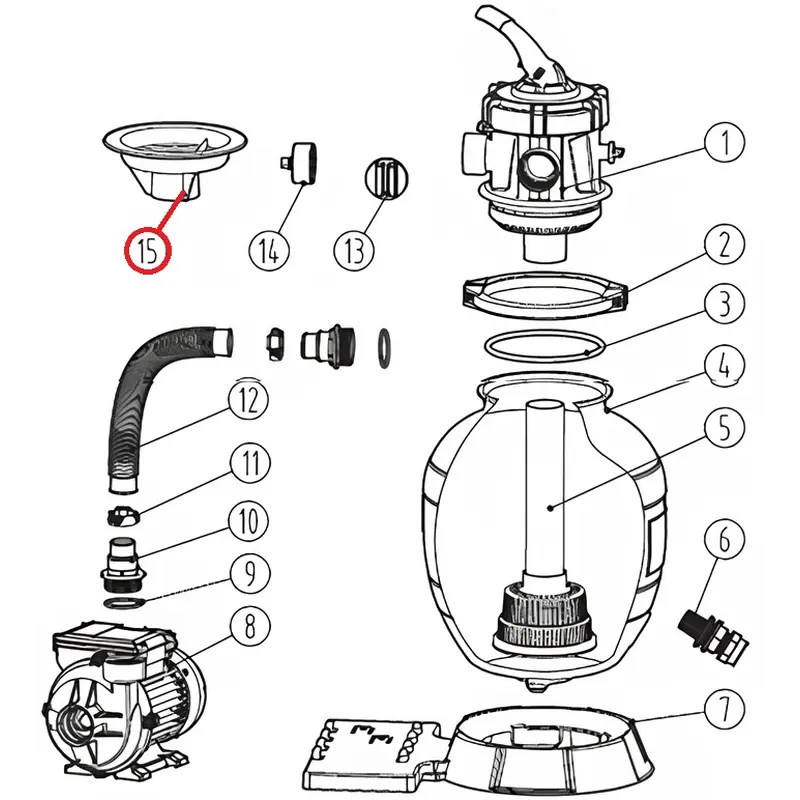 15
14
13
1
2
3
4
5
12
11
10
9
8
6
7