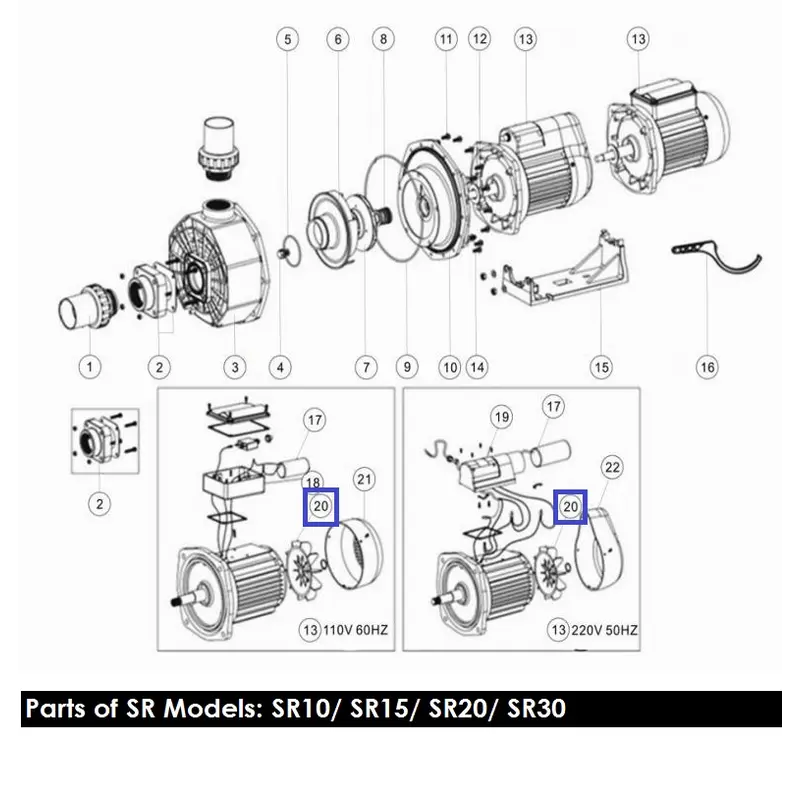 5 6 8 11 12 13 13

1 2 3 4 7 9 10 14 15 16

2

17
18
20
21
13 110V 60HZ

19 17
22
20
13 220V 50HZ

Parts of SR Models: SR10/ SR15/ SR20/ SR30