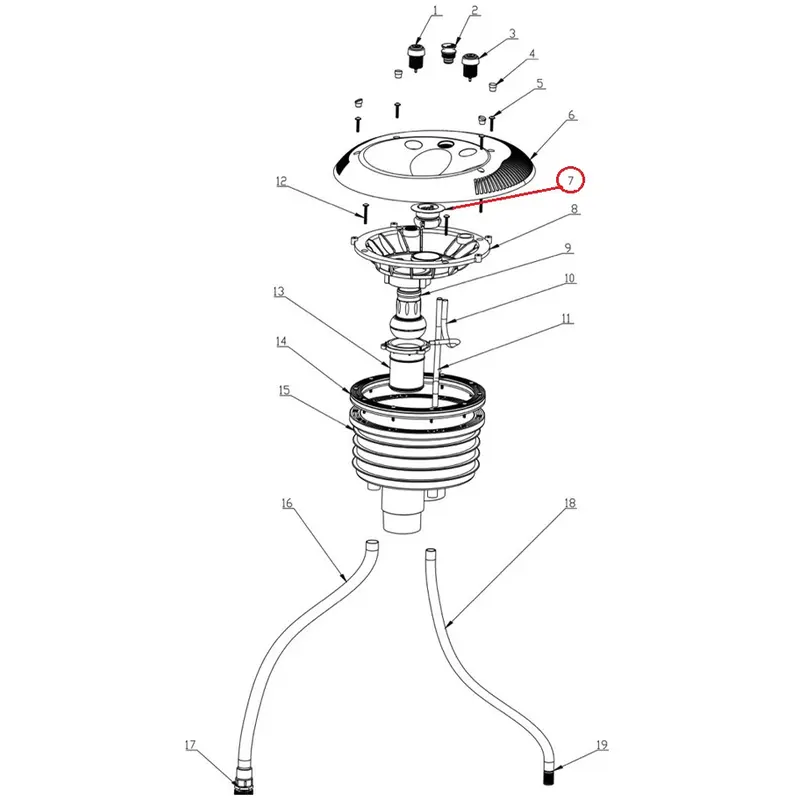 1
2
3
4
5
6
7
12
8
9
10
13
11
14
15
16
18
17
19