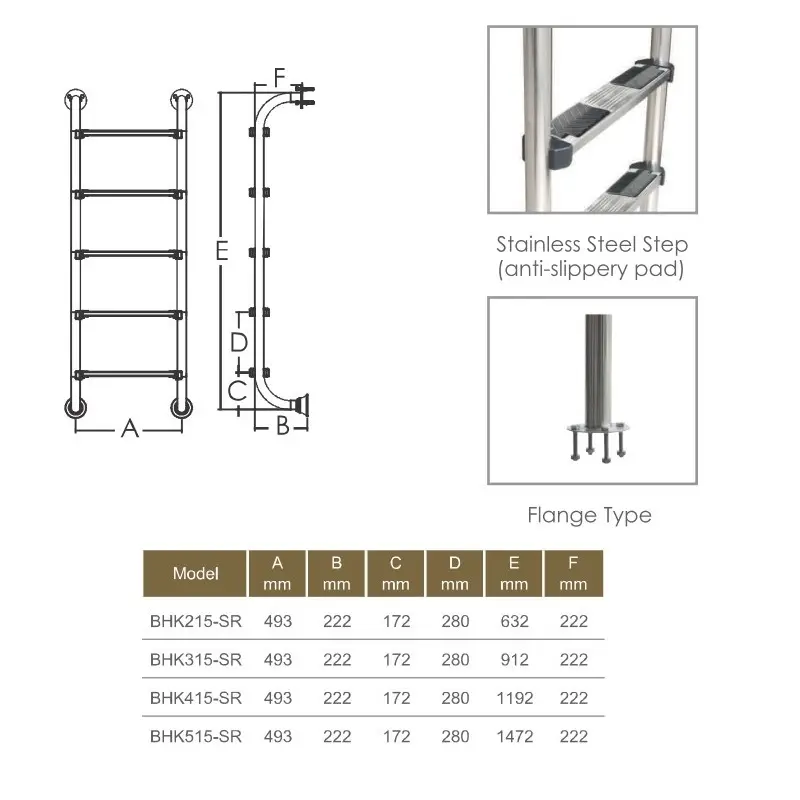 F

E

D

C

A

B

Stainless Steel Step
(anti-slippery pad)

Flange Type

| Model | A mm | B mm | C mm | D mm | E mm | F mm |
|---|---|---|---|---|---|---|
| BHK215-SR | 493 | 222 | 172 | 280 | 632 | 222 |
| BHK315-SR | 493 | 222 | 172 | 280 | 912 | 222 |
| BHK415-SR | 493 | 222 | 172 | 280 | 1192 | 222 |
| BHK515-SR | 493 | 222 | 172 | 280 | 1472 | 222 |