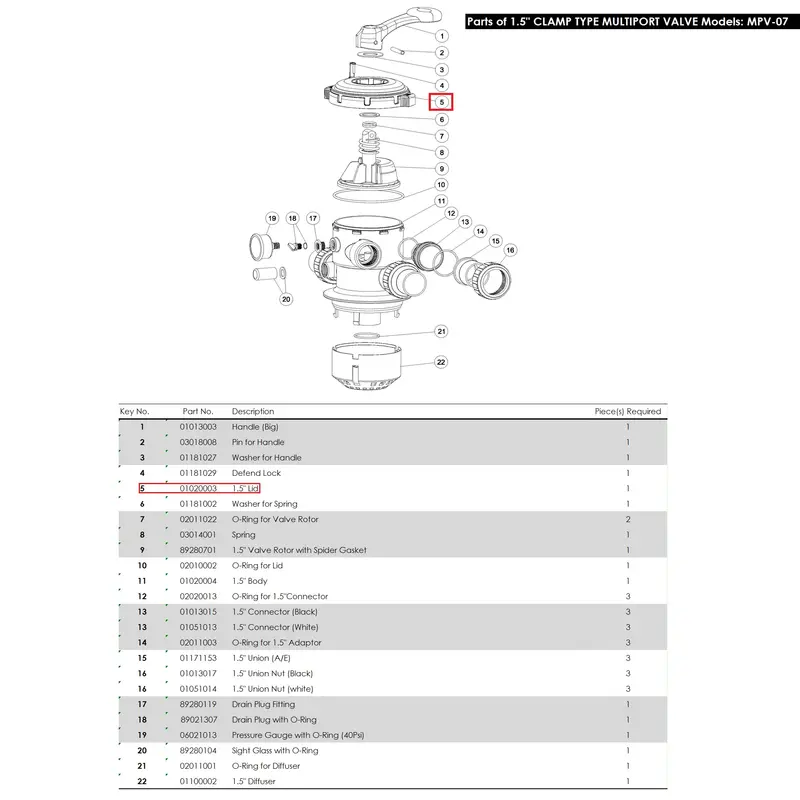 Parts of 1.5" CLAMP TYPE MULTIPORT VALVE Models: MPV-07

1
2
3
4
5
6
7
8
9
10
11
12
13
14
15
16
19
18
17
20
21
22

| Key No. | Part No. | Description | Piece(s) Required |
|---|---|---|---|
| 1 | 01013003 | Handle (Big) | 1 |
| 2 | 03018008 | Pin for Handle | 1 |
| 3 | 01181027 | Washer for Handle | 1 |
| 4 | 01181029 | Defend Lock | 1 |
| 5 | 01020003 | 1.5" Lid | 1 |
| 6 | 01181002 | Washer for Spring | 1 |
| 7 | 02011022 | O-Ring for Valve Rotor | 2 |
| 8 | 03014001 | Spring | 1 |
| 9 | 89280701 | 1.5" Valve Rotor with Spider Gasket | 1 |
| 10 | 02010002 | O-Ring for Lid | 1 |
| 11 | 01020004 | 1.5" Body | 1 |
| 12 | 02020013 | O-Ring for 1.5"Connector | 3 |
| 13 | 01013015 | 1.5" Connector (Black) | 3 |
| 13 | 01051013 | 1.5" Connector (White) | 3 |
| 14 | 02011003 | O-Ring for 1.5" Adaptor | 3 |
| 15 | 01171153 | 1.5" Union (A/E) | 3 |
| 16 | 01013017 | 1.5" Union Nut (Black) | 3 |
| 16 | 01051014 | 1.5" Union Nut (white) | 3 |
| 17 | 89280119 | Drain Plug Fitting | 1 |
| 18 | 89021307 | Drain Plug with O-Ring | 1 |
| 19 | 06021013 | Pressure Gauge with O-Ring (40Psi) | 1 |
| 20 | 89280104 | Sight Glass with O-Ring | 1 |
| 21 | 02011001 | O-Ring for Diffuser | 1 |
| 22 | 01100002 | 1.5" Diffuser | 1 |