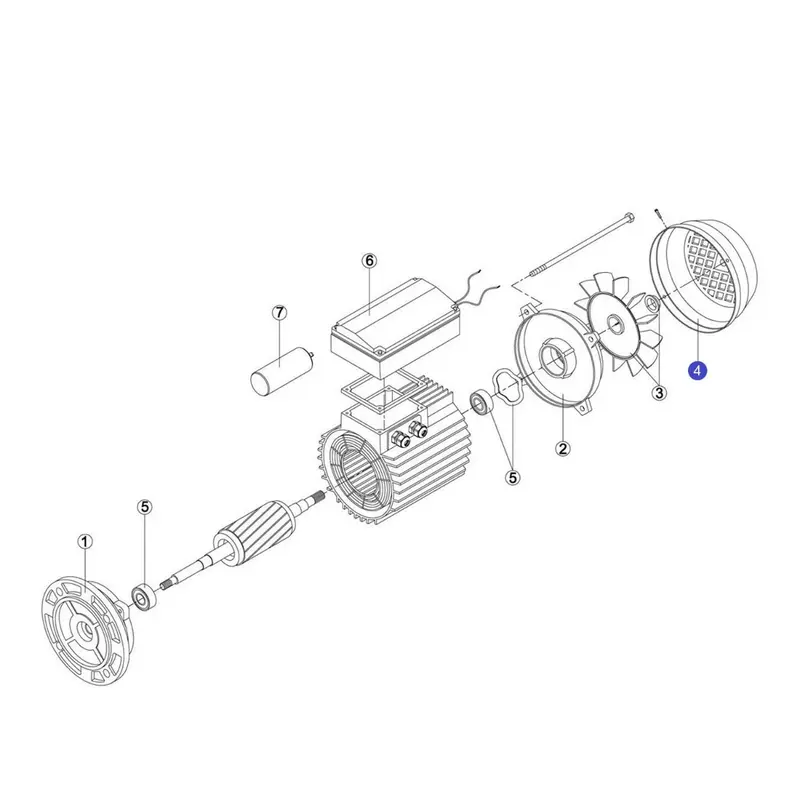 6
7
4
3
2
5
5
1