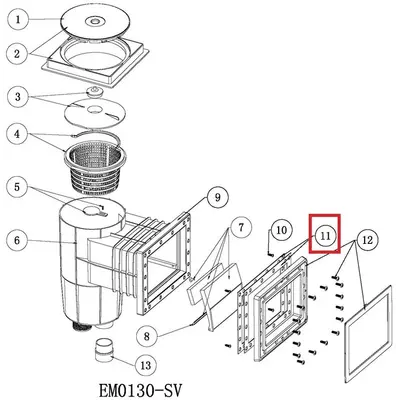 1
2
3
4
5
6
9
7
10
11
12
8
13
EM0130-SV