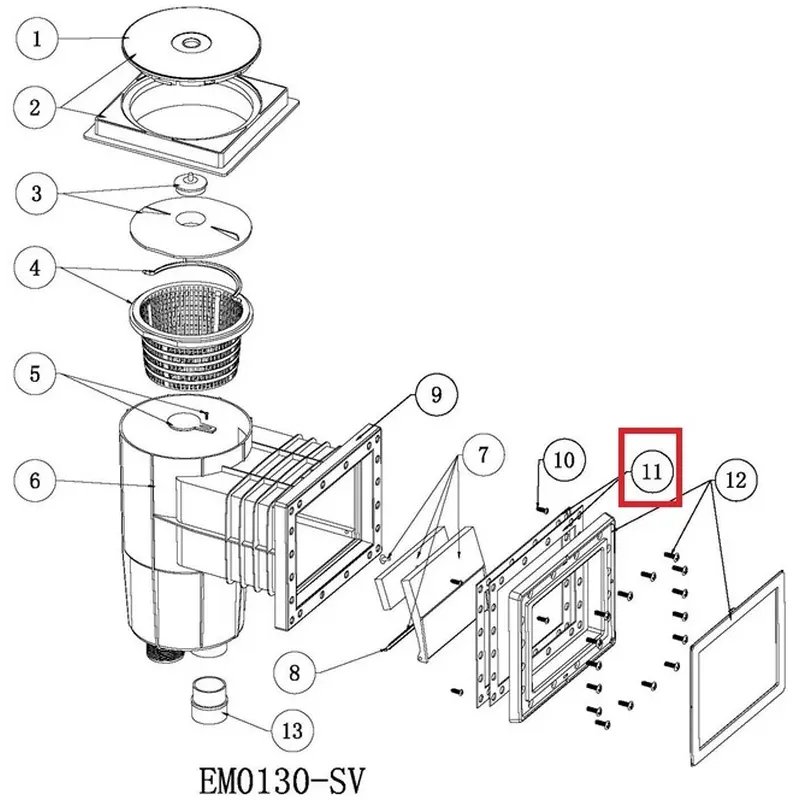 1
2
3
4
5
6
9
7
10
11
12
8
13
EM0130-SV