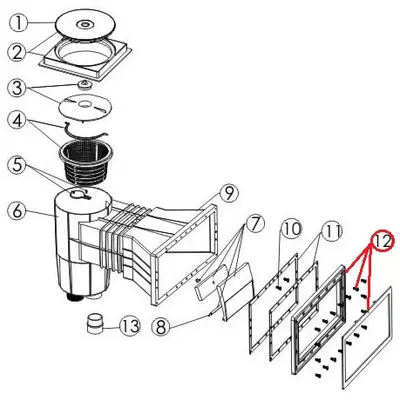 1
2
3
4
5
6
9
7
10
11
12
13
8