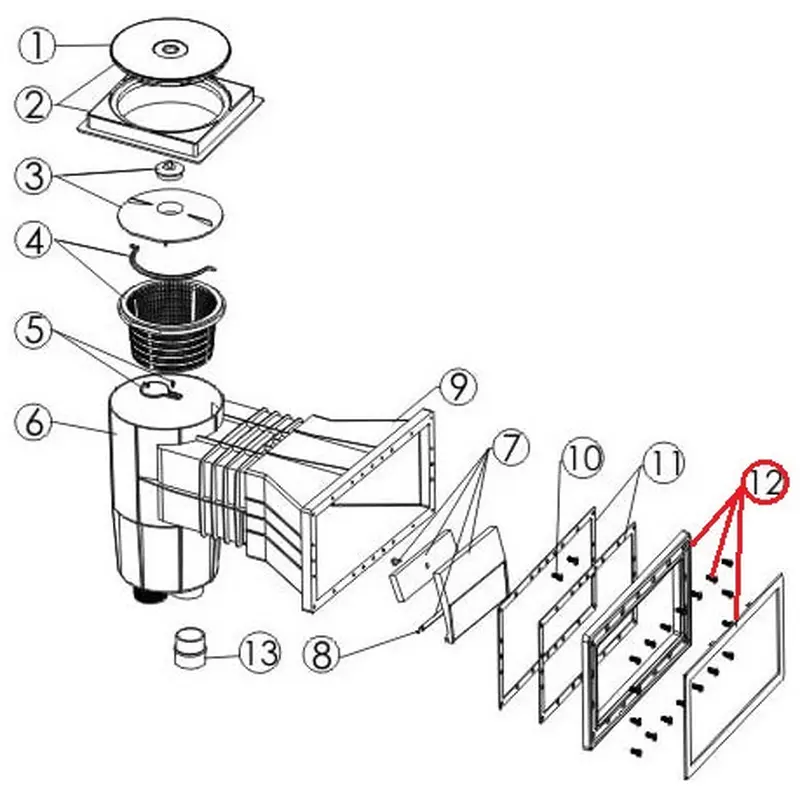 1
2
3
4
5
6
9
7
10
11
12
13
8