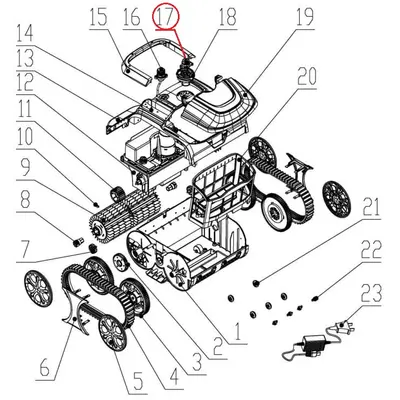 15
16
17
18
19
14
13
12
11
10
9
8
7
20
21
22
23
6
5
4
3
2
1