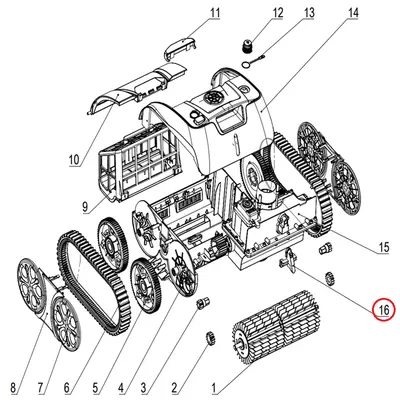 11
12
13
14
10
9
15
16
8
7
6
5
4
3
2
1