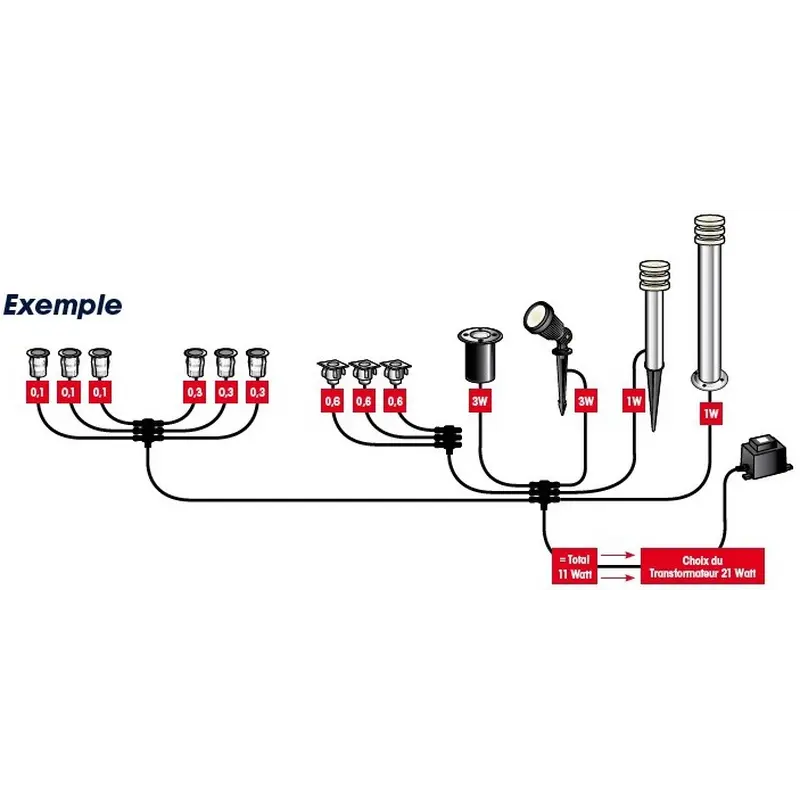 Exemple

0,1 0,1 0,1 0,3 0,3 0,3

0,6 0,6 0,6 3W 3W 1W 1W

= Total 11 Watt

Choix du Transformateur 21 Watt