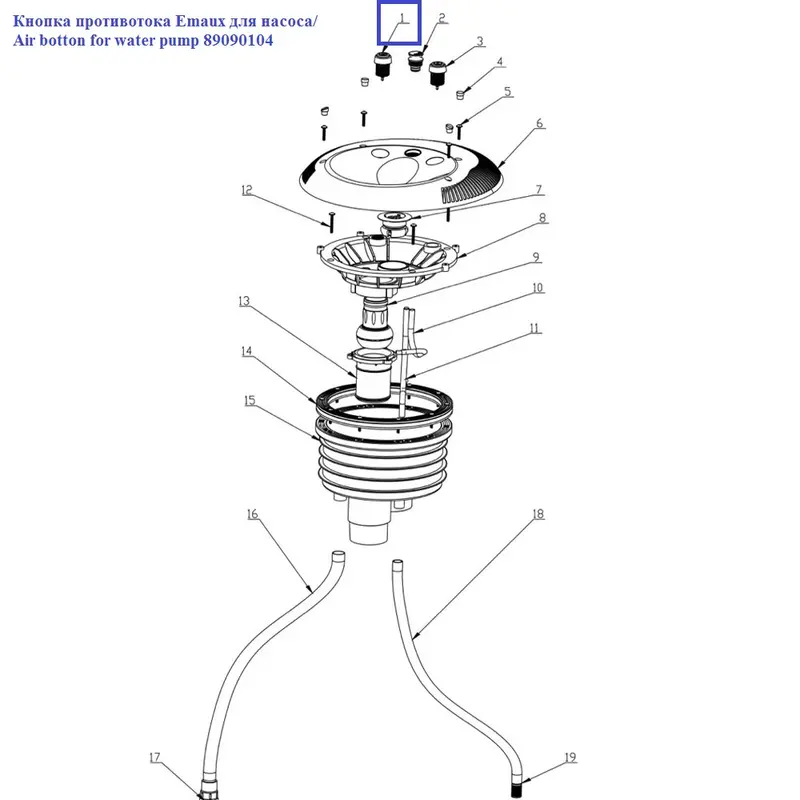 Кнопка противотока Emaux для насоса/
Air botton for water pump 89090104

1
2
3
4
5
6
7
8
9
10
11
12
13
14
15
16
18
17
19