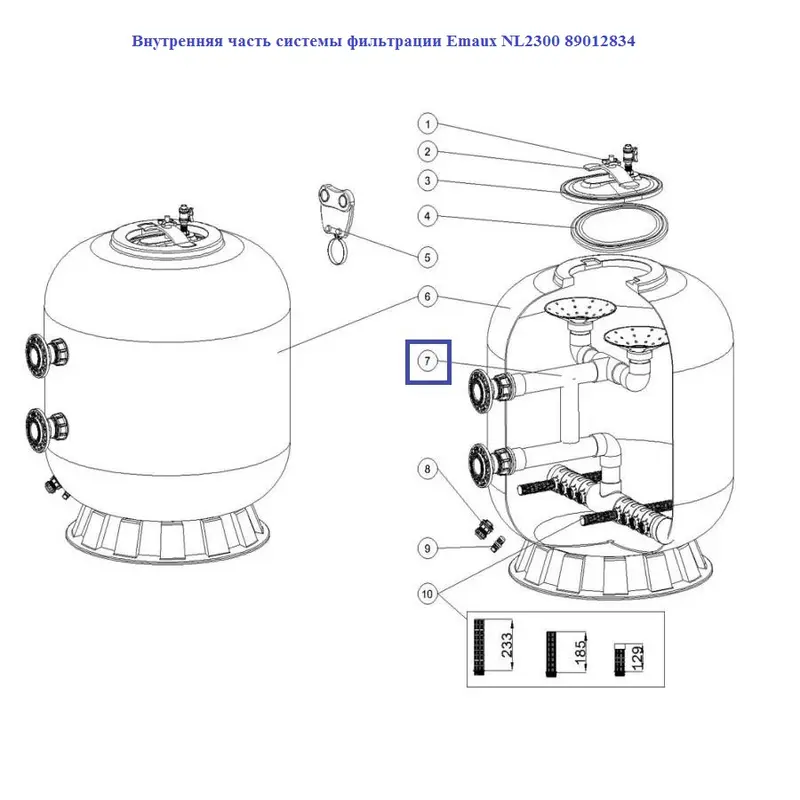 Внутренняя часть системы фильтрации Emaux NL2300 89012834

1
2
3
4
5
6
7
8
9
10

233
185
129