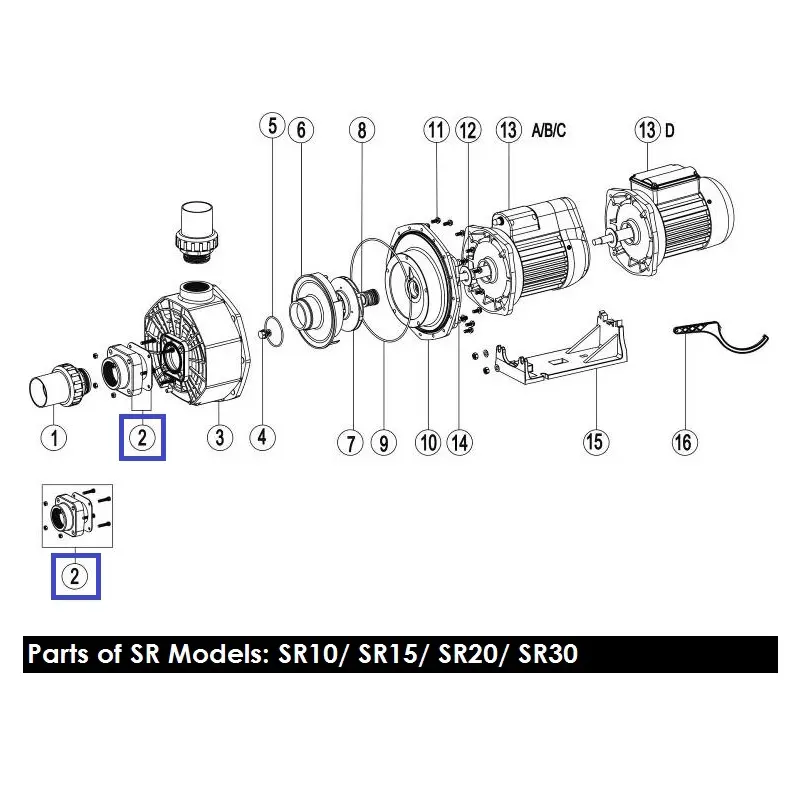 5
6
8
11
12
13 A/B/C
13 D
1
2
3
4
7
9
10
14
15
16
2

Parts of SR Models: SR10/ SR15/ SR20/ SR30