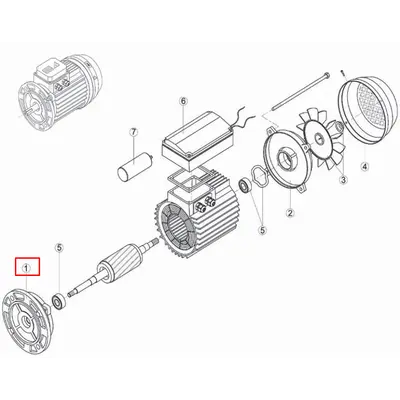 6
7
4
3
2
5
5
1