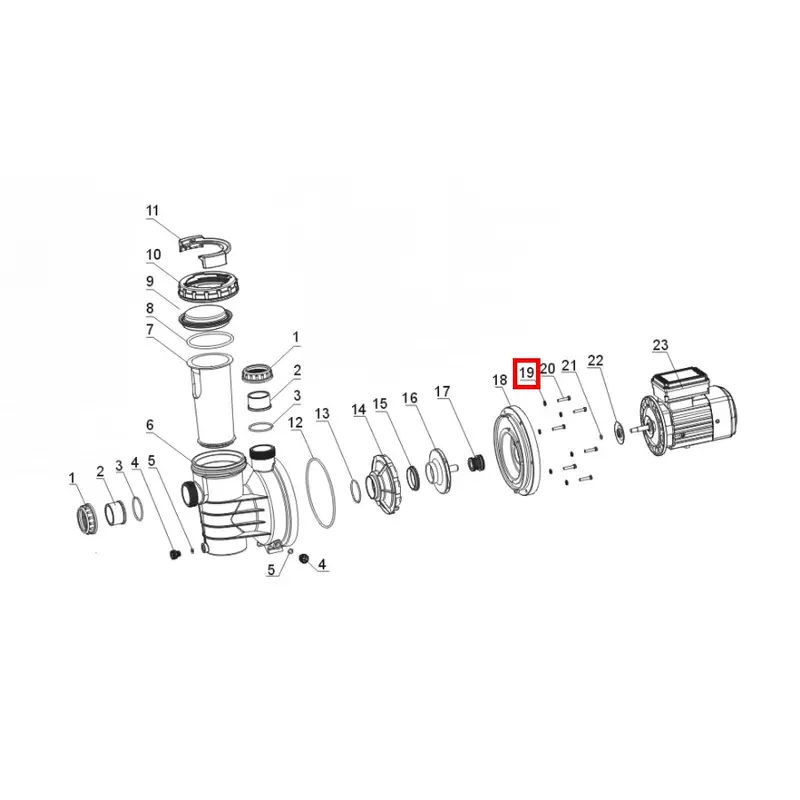 11
10
9
8
7
1
2
3
6
12
13
14
15
16
17
18
19
20
21
22
23
1
2
3
4
5
5
4