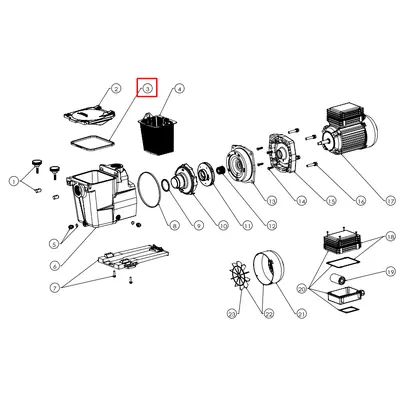 2
3
4
1
5
6
7
8
9
10
11
12
13
14
15
16
17
18
19
20
21
22
23