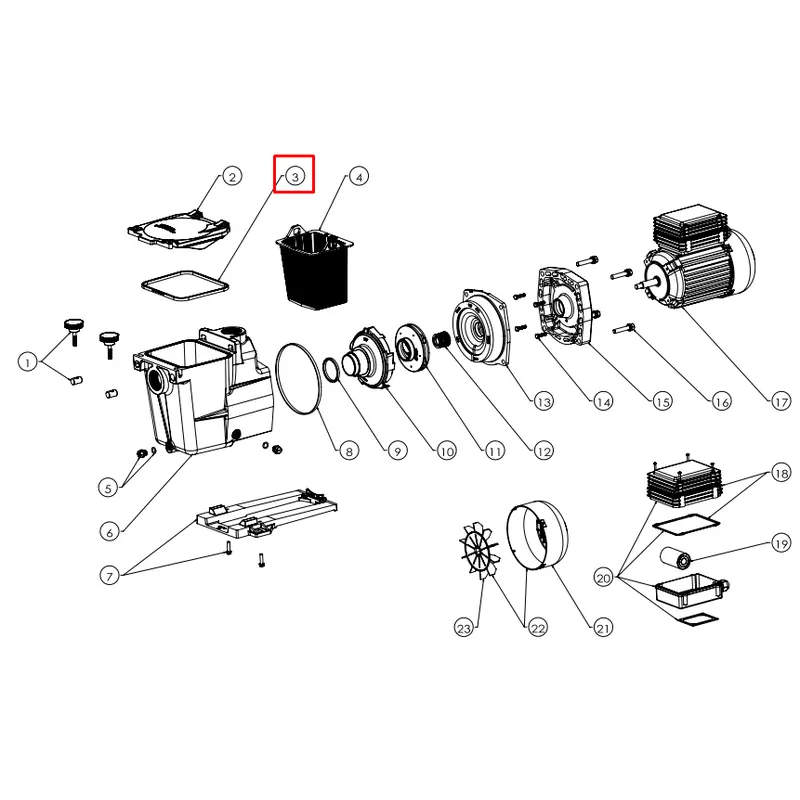 2
3
4
1
5
6
7
8
9
10
11
12
13
14
15
16
17
18
19
20
21
22
23