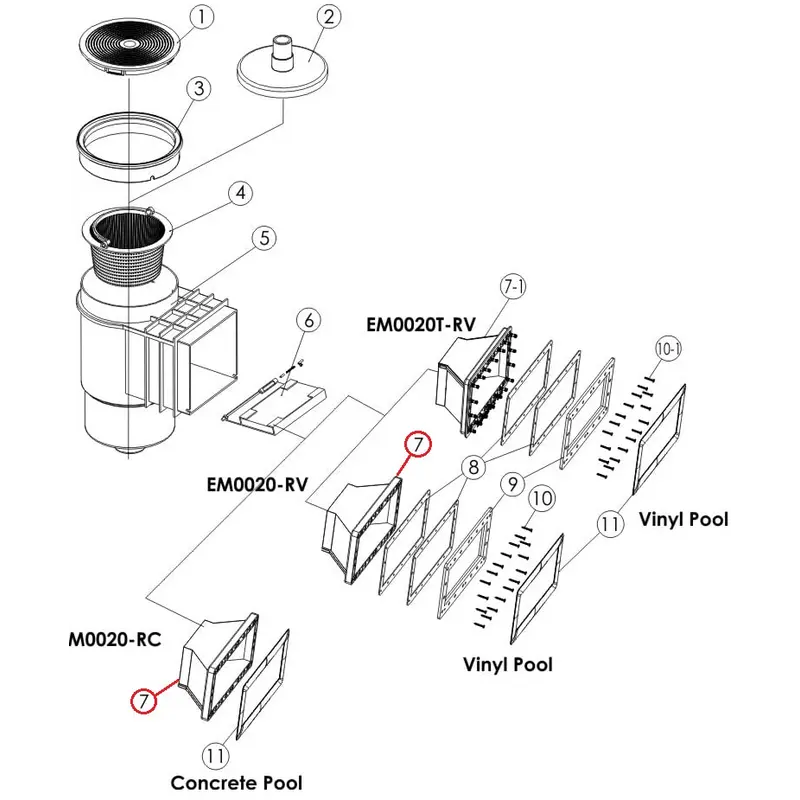 1
2
3
4
5
6
7-1
EM0020T-RV
10-1
7
8
EM0020-RV
9
10
11
Vinyl Pool
Vinyl Pool
M0020-RC
7
11
Concrete Pool