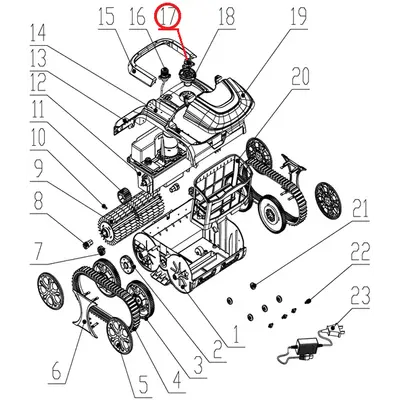 15
16
17
18
19
14
13
12
11
10
9
8
7
20
21
22
23
6
5
4
3
2
1