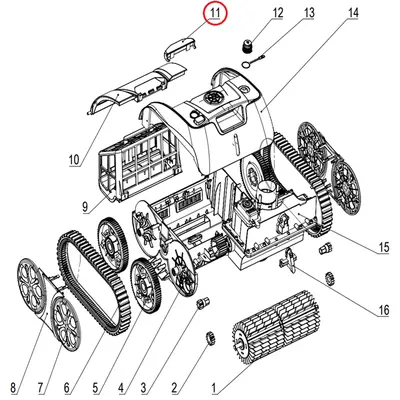 11
12
13
14
10
9
15
16
8
7
6
5
4
3
2
1