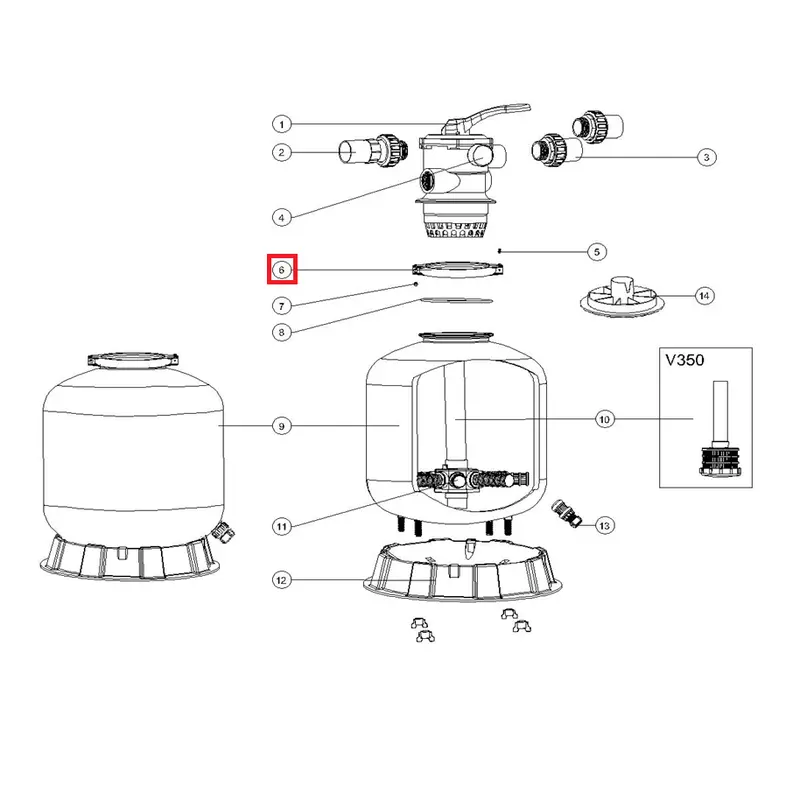 1
2
3
4
5
6
7
8
14
V350
9
10
11
13
12