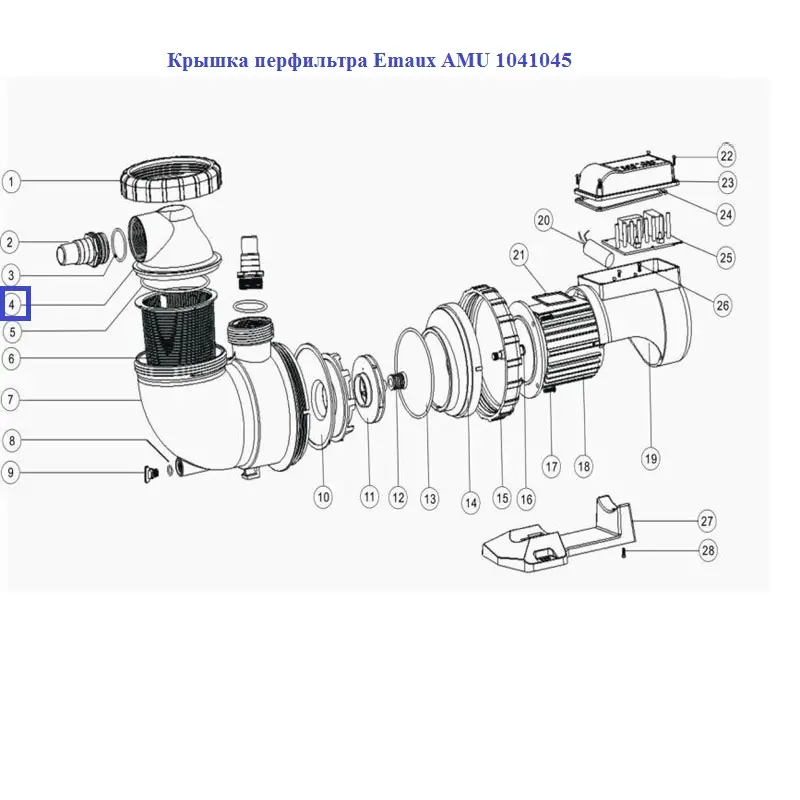 Крышка перфильтра Emaux AMU 1041045

1
2
3
4
5
6
7
8
9
10
11
12
13
14
15
16
17
18
19
20
21
22
23
24
25
26
27
28