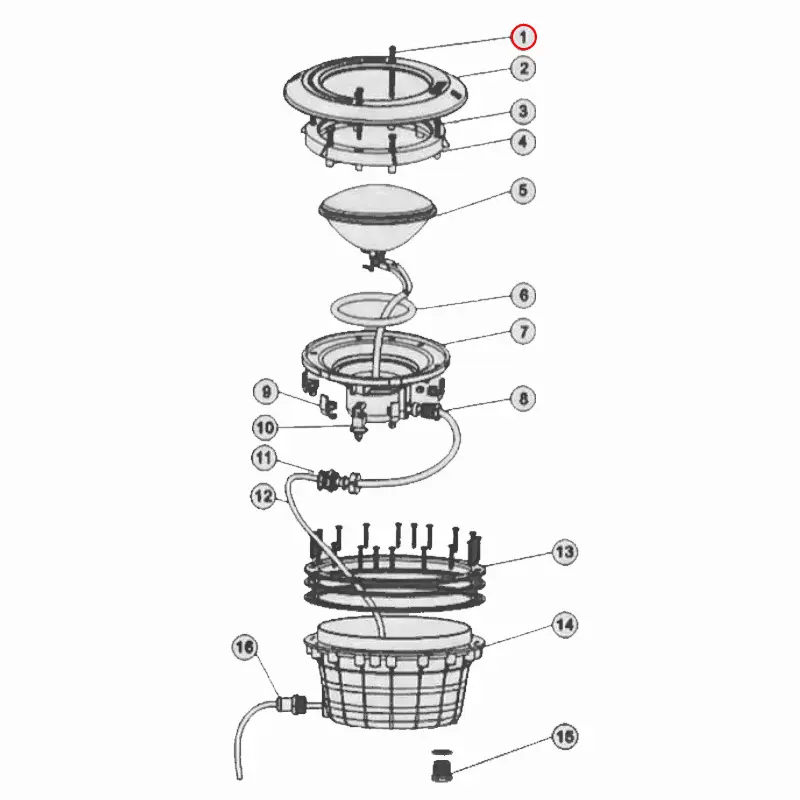 1
2
3
4
5
6
7
9
8
10
11
12
13
14
16
15