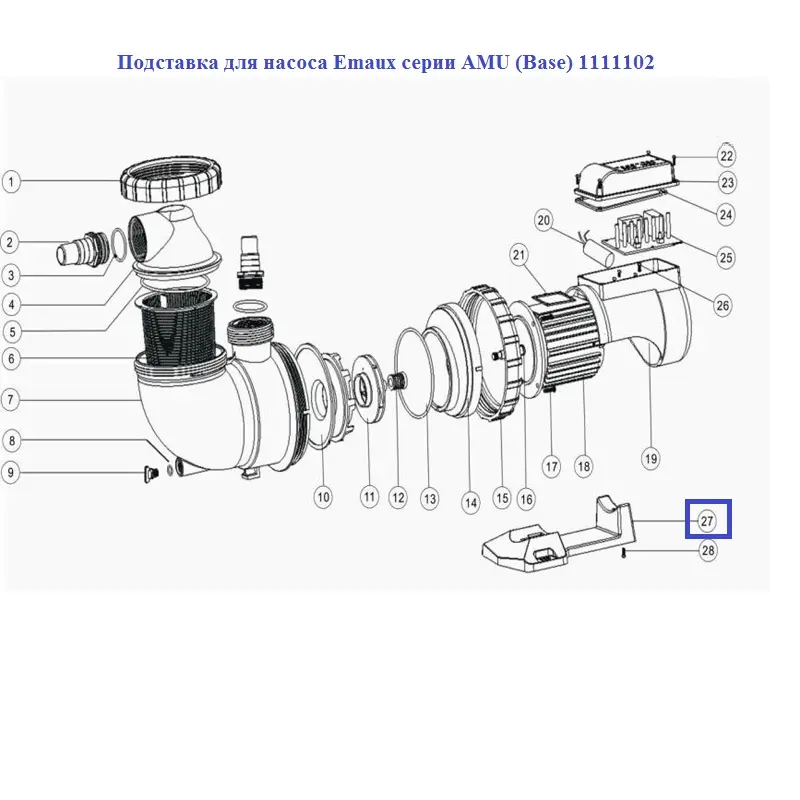 Подставка для насоса Emaux серии AMU (Base) 1111102

1
2
3
4
5
6
7
8
9
10
11
12
13
14
15
16
17
18
19
20
21
22
23
24
25
26
27
28