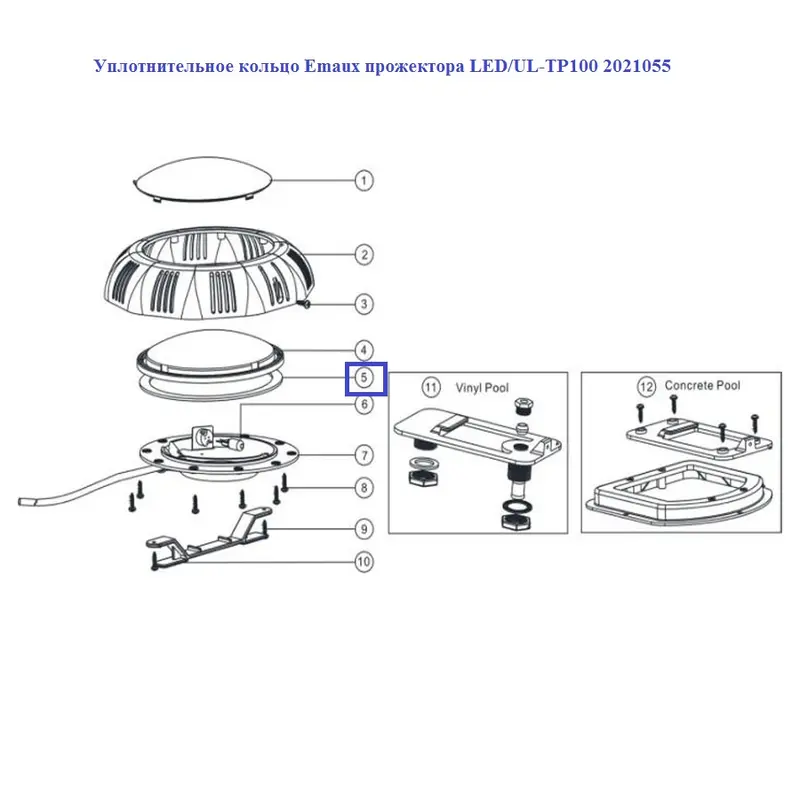 Уплотнительное кольцо Emaux прожектора LED/UL-TP100 2021055

1
2
3
4
5
6
7
8
9
10

11 Vinyl Pool

12 Concrete Pool