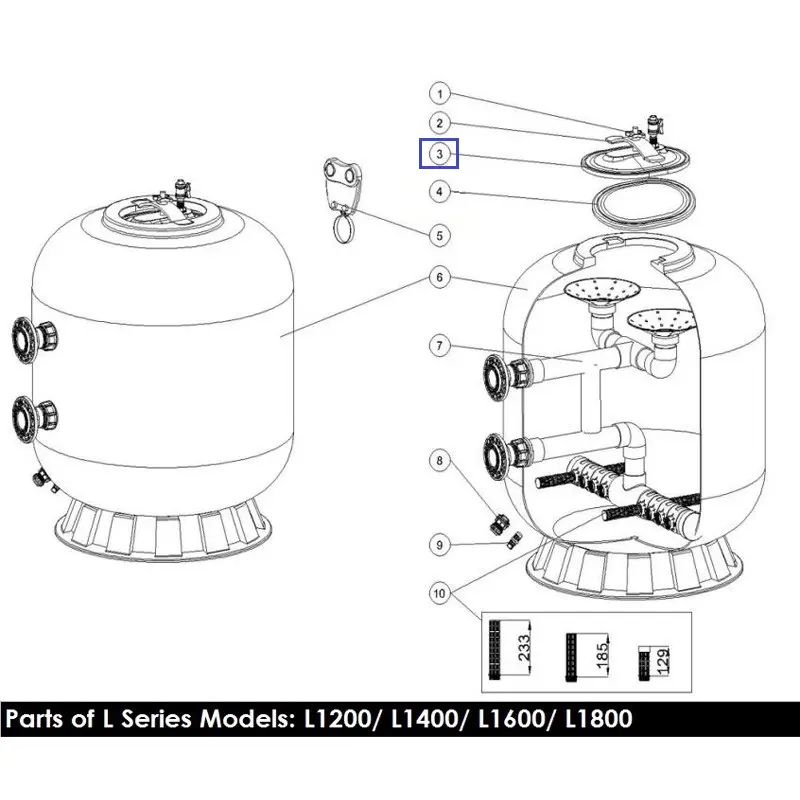 1
2
3
4
5
6
7
8
9
10
233
185
129

Parts of L Series Models: L1200/ L1400/ L1600/ L1800