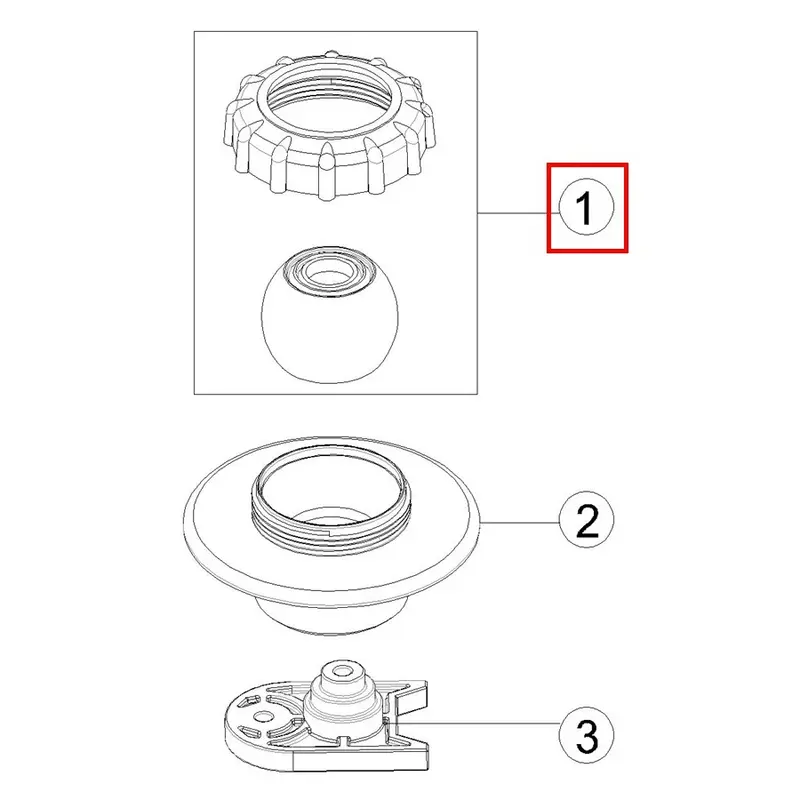 1

2

3