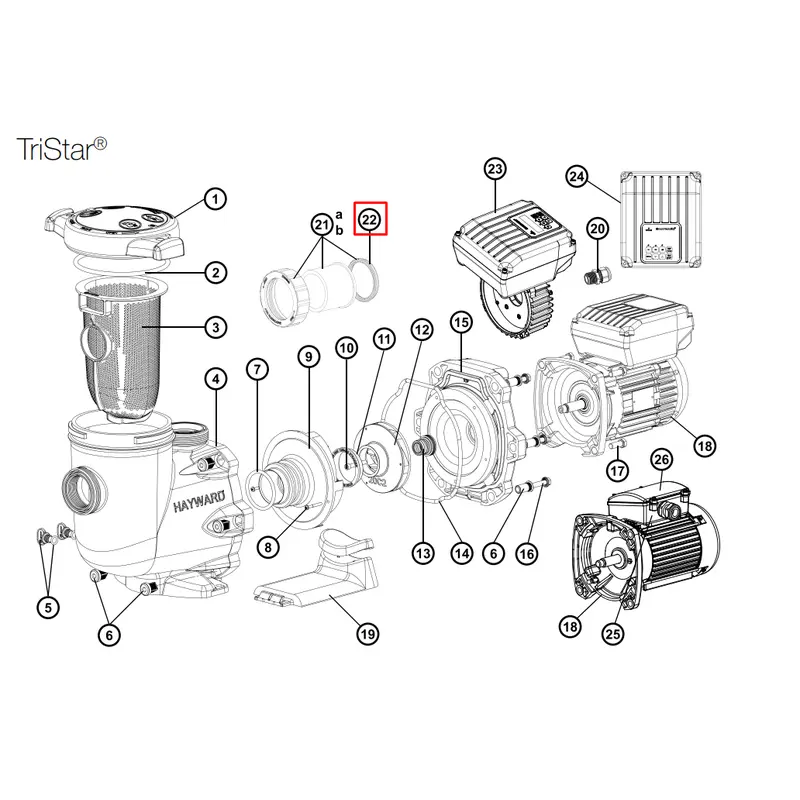 TriStar®

1
2
3
4
5
6
7
8
9
10
11
12
13
14
15
6
16
17
18
19
20
21 a b
22
23
24
25
26
18
HAYWARD