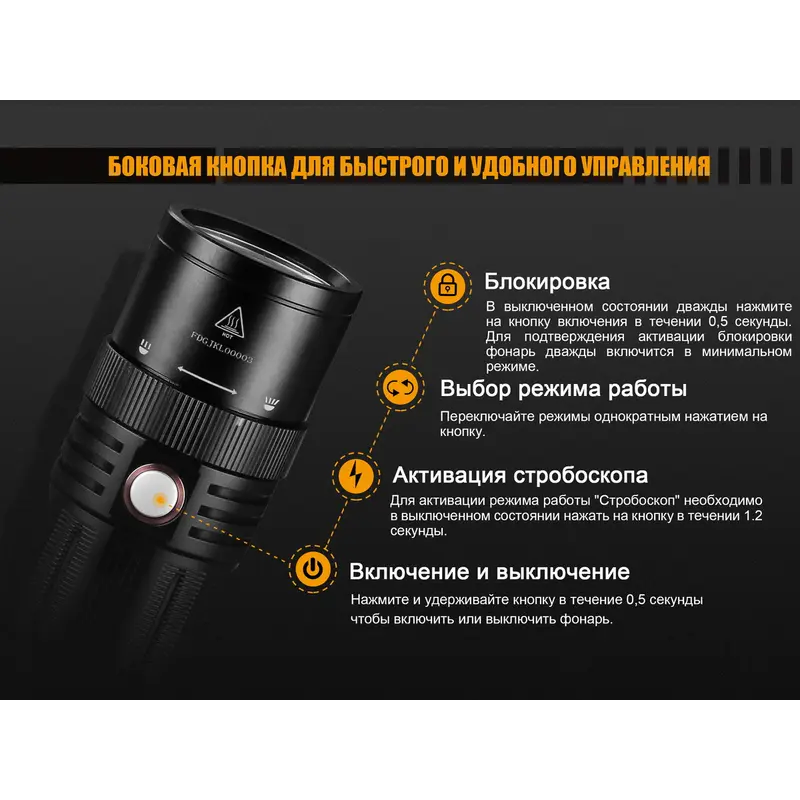 БОКОВАЯ КНОПКА ДЛЯ БЫСТРОГО И УДОБНОГО УПРАВЛЕНИЯ

HOT

FDG.JKL00003

Блокировка

В выключенном состоянии дважды нажмите на кнопку включения в течении 0,5 секунды. Для подтверждения активации блокировки фонарь дважды включится в минимальном режиме.

Выбор режима работы

Переключайте режимы однократным нажатием на кнопку.

Активация стробоскопа

Для активации режима работы "Стробоскоп" необходимо в выключенном состоянии нажать на кнопку в течении 1.2 секунды.

Включение и выключение

Нажмите и удерживайте кнопку в течение 0,5 секунды чтобы включить или выключить фонарь.