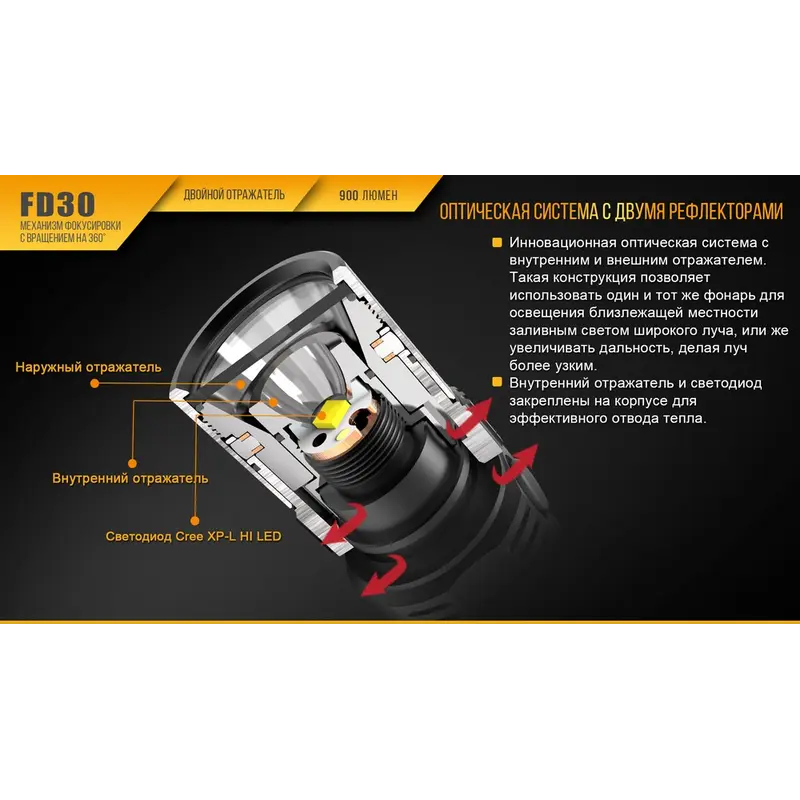 FD30
МЕХАНИЗМ ФОКУСИРОВКИ С ВРАЩЕНИЕМ НА 360°

ДВОЙНОЙ ОТРАЖАТЕЛЬ

900 ЛЮМЕН

ОПТИЧЕСКАЯ СИСТЕМА С ДВУМЯ РЕФЛЕКТОРАМИ

Инновационная оптическая система с внутренним и внешним отражателем. Такая конструкция позволяет использовать один и тот же фонарь для освещения близлежащей местности заливным светом широкого луча, или же увеличивать дальность, делая луч более узким.

Внутренний отражатель и светодиод закреплены на корпусе для эффективного отвода тепла.

Наружный отражатель

Внутренний отражатель

Светодиод Cree XP-L HI LED