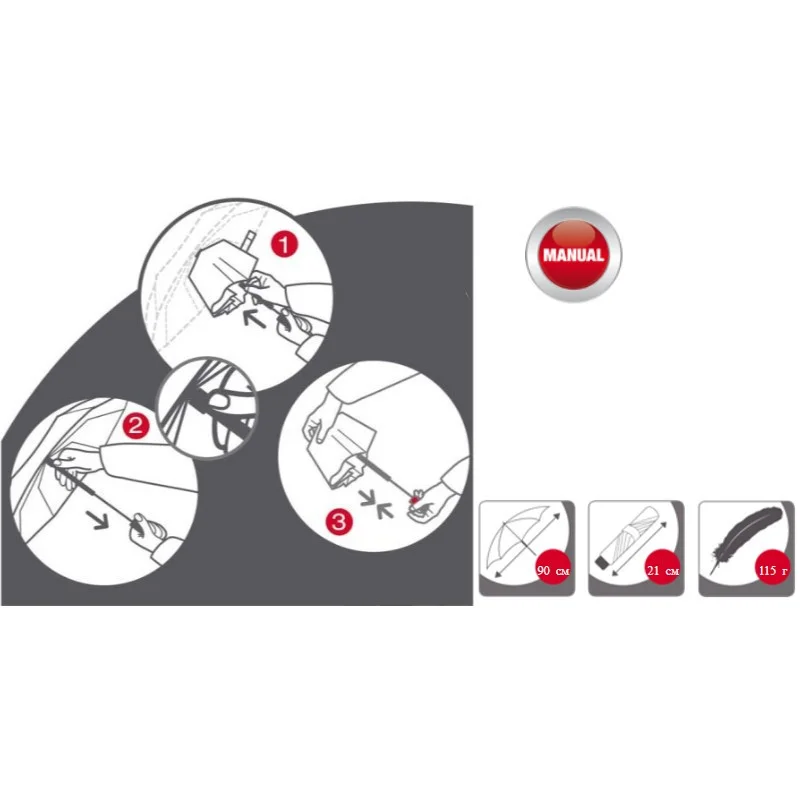 1

2

3

MANUAL

90 см

21 см

115 г