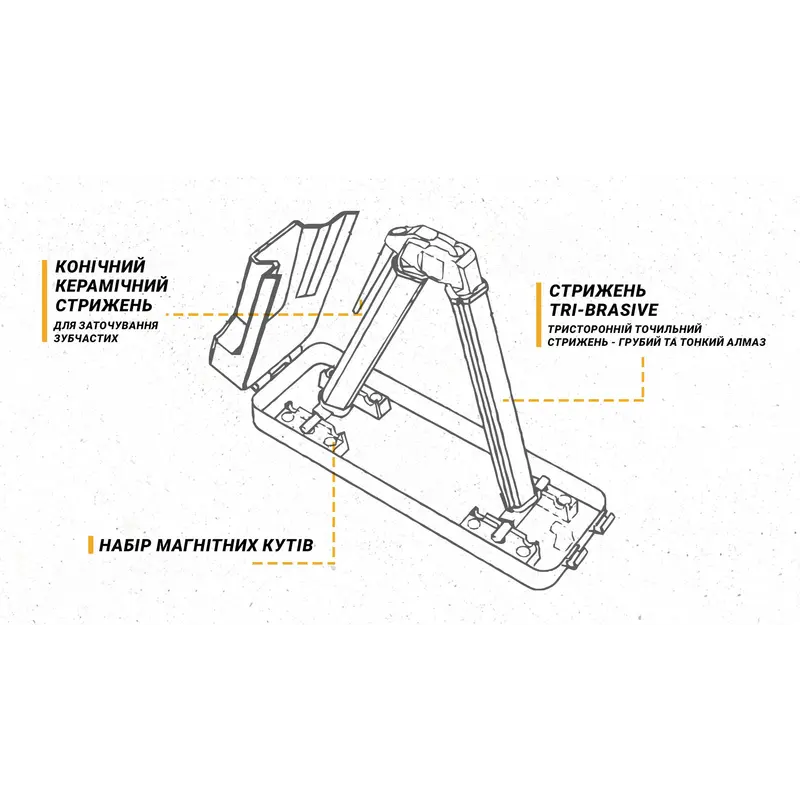 КОНІЧНИЙ КЕРАМІЧНИЙ СТРИЖЕНЬ
ДЛЯ ЗАТОЧУВАННЯ ЗУБЧАСТИХ

СТРИЖЕНЬ TRI-BRASIVE
ТРИСТОРОННІЙ ТОЧИЛЬНИЙ СТРИЖЕНЬ - ГРУБИЙ ТА ТОНКИЙ АЛМАЗ

НАБІР МАГНІТНИХ КУТІВ