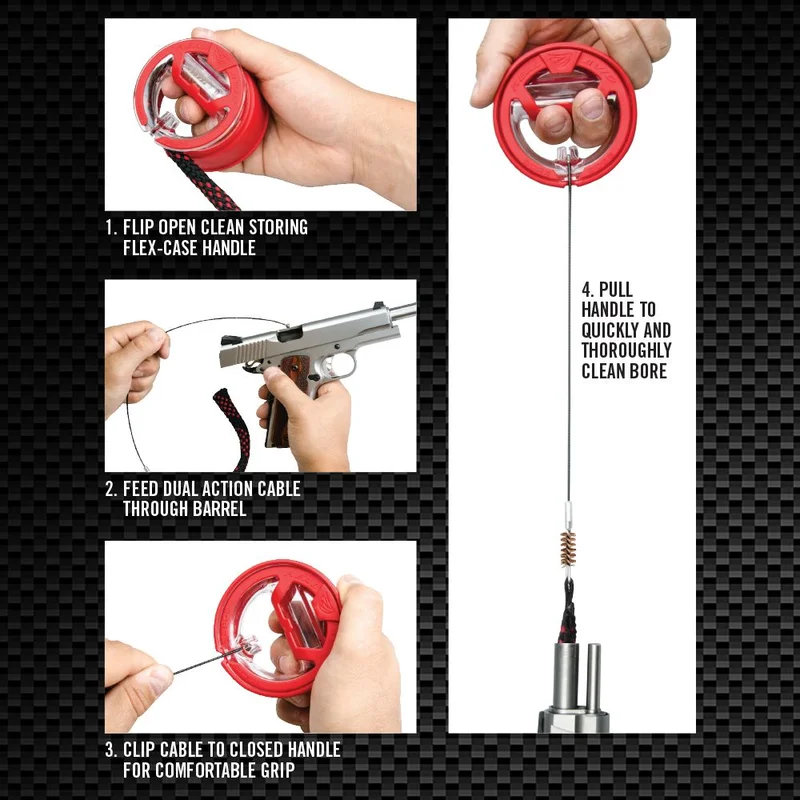 1. FLIP OPEN CLEAN STORING FLEX-CASE HANDLE

2. FEED DUAL ACTION CABLE THROUGH BARREL

3. CLIP CABLE TO CLOSED HANDLE FOR COMFORTABLE GRIP

4. PULL HANDLE TO QUICKLY AND THOROUGHLY CLEAN BORE