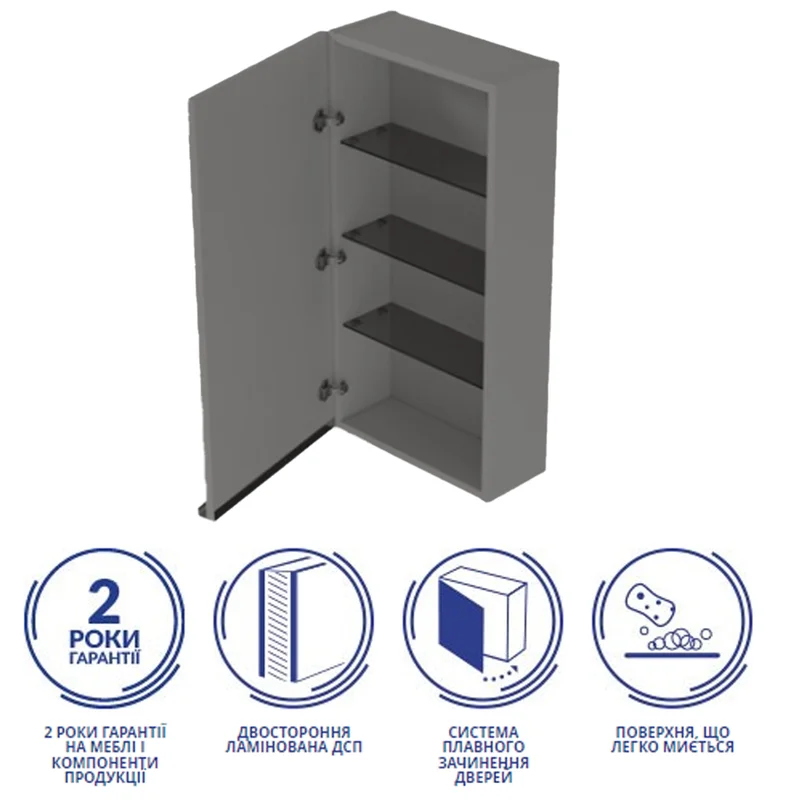 2
РОКИ
ГАРАНТІЇ

2 РОКИ ГАРАНТІЇ НА МЕБЛІ І КОМПОНЕНТИ ПРОДУКЦІЇ

ДВОСТОРОННЯ ЛАМІНОВАНА ДСП

СИСТЕМА ПЛАВНОГО ЗАЧИНЕННЯ ДВЕРЕЙ

ПОВЕРХНЯ, ЩО ЛЕГКО МИЄТЬСЯ