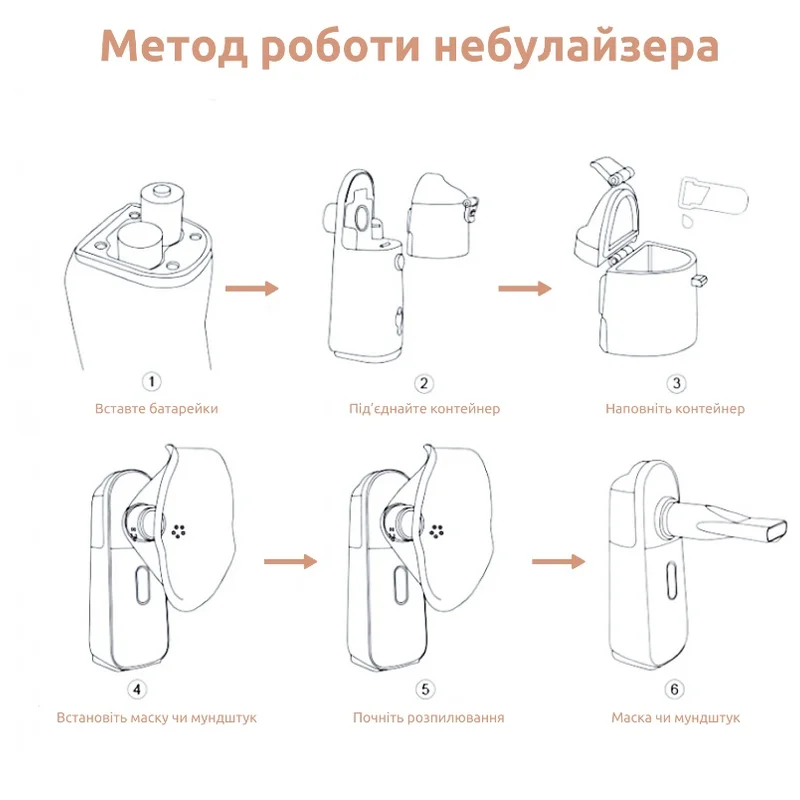 Метод роботи небулайзера

1
Вставте батарейки

2
Під'єднайте контейнер

3
Наповніть контейнер

4
Встановіть маску чи мундштук

5
Почніть розпилювання

6
Маска чи мундштук