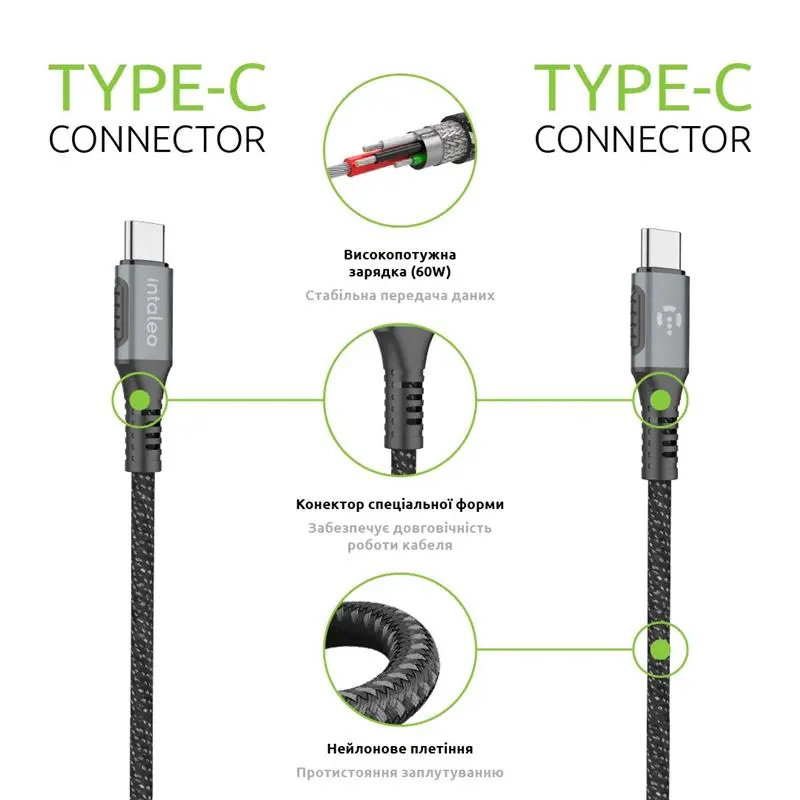 TYPE-C
CONNECTOR

TYPE-C
CONNECTOR

intaleo

Високопотужна зарядка (60W)
Стабільна передача даних

Конектор спеціальної форми
Забезпечує довговічність роботи кабеля

Нейлонове плетіння
Протистояння заплутуванню