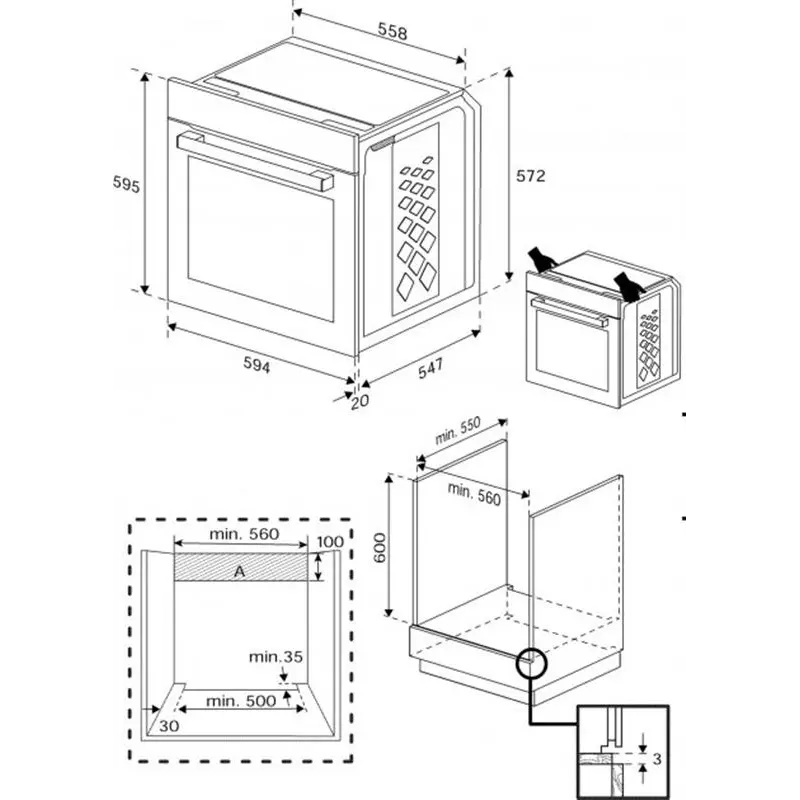 558
595
572
594
547
20
min. 550
min. 560
600
min. 560
100
A
min.35
min. 500
30
3