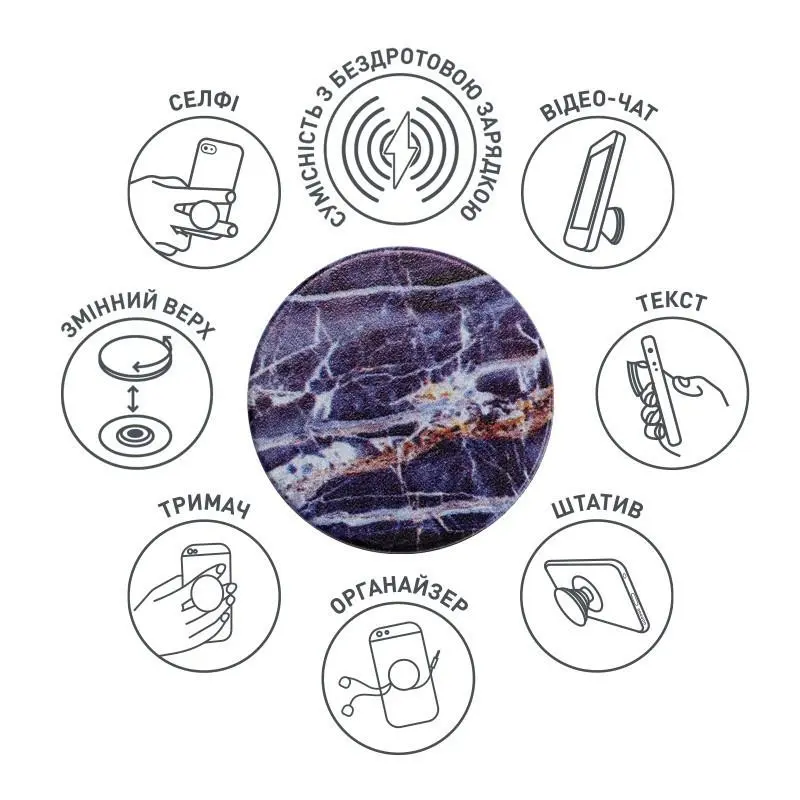 СЕЛФІ

СУМІСНІСТЬ З БЕЗДРОТОВОЮ ЗАРЯДКОЮ

ВІДЕО-ЧАТ

ЗМІННИЙ ВЕРХ

ТЕКСТ

ТРИМАЧ

ШТАТИВ

ОРГАНАЙЗЕР