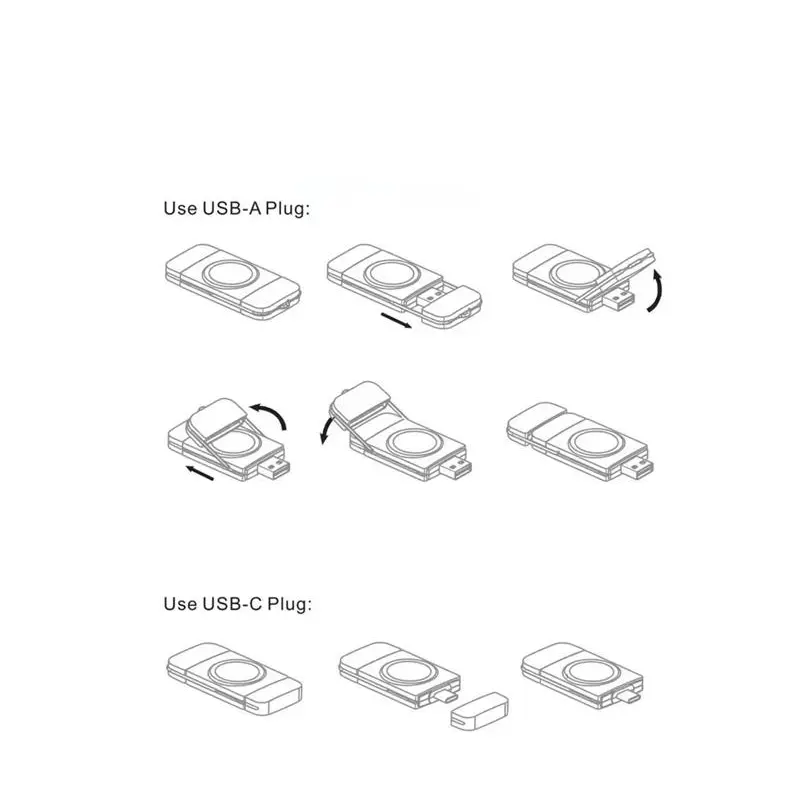 Use USB-A Plug:

Use USB-C Plug: