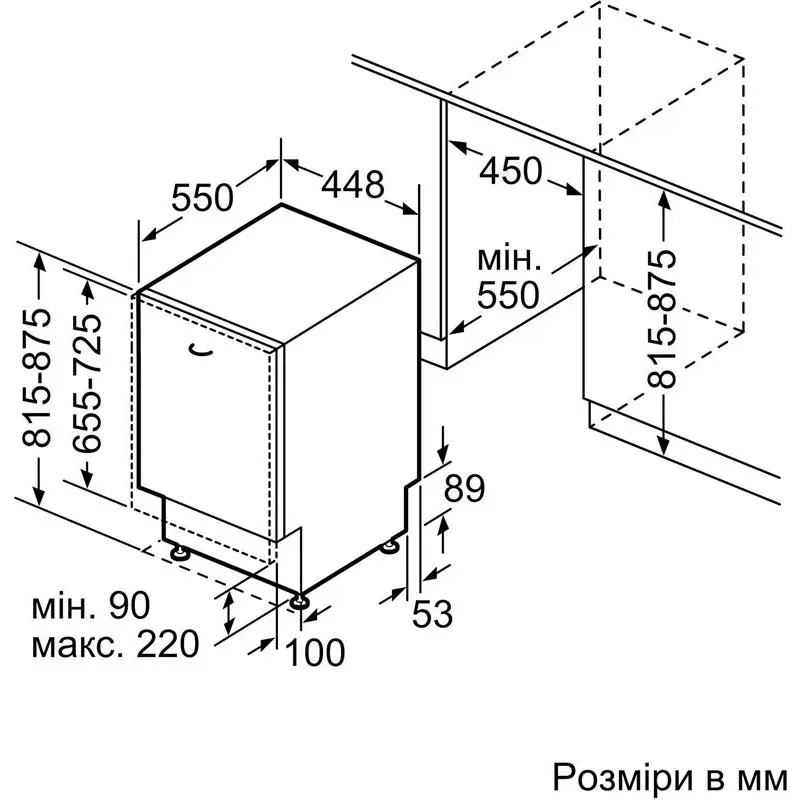 550
448
450
мін. 550
815-875
815-875
655-725
89
53
мін. 90
макс. 220
100
Розміри в мм