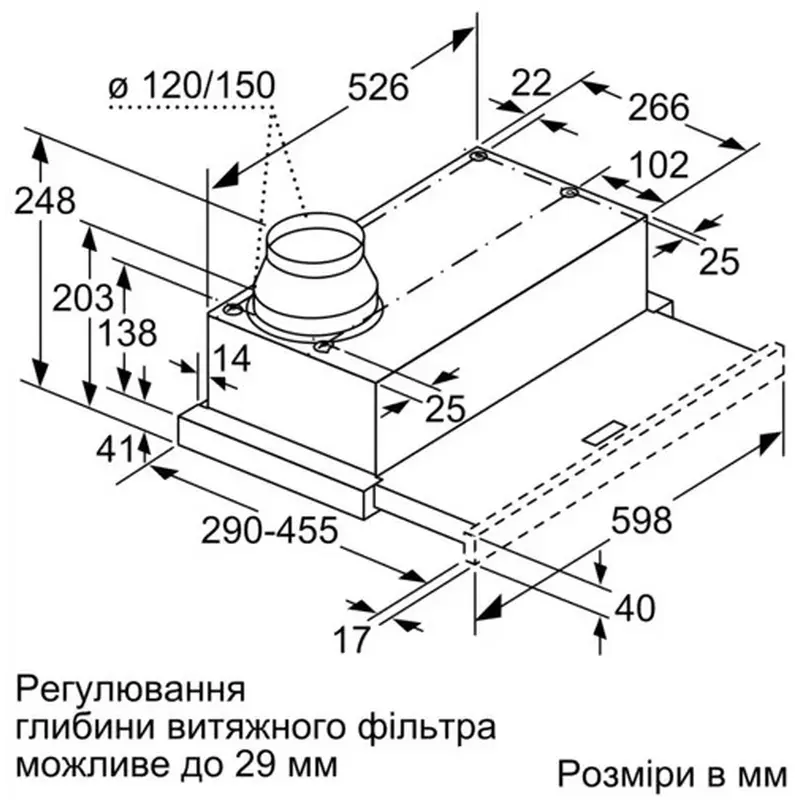 ø 120/150
526
22
266
102
25
248
203
138
14
25
41
290-455
598
40
17

Регулювання глибини витяжного фільтра можливе до 29 мм

Розміри в мм