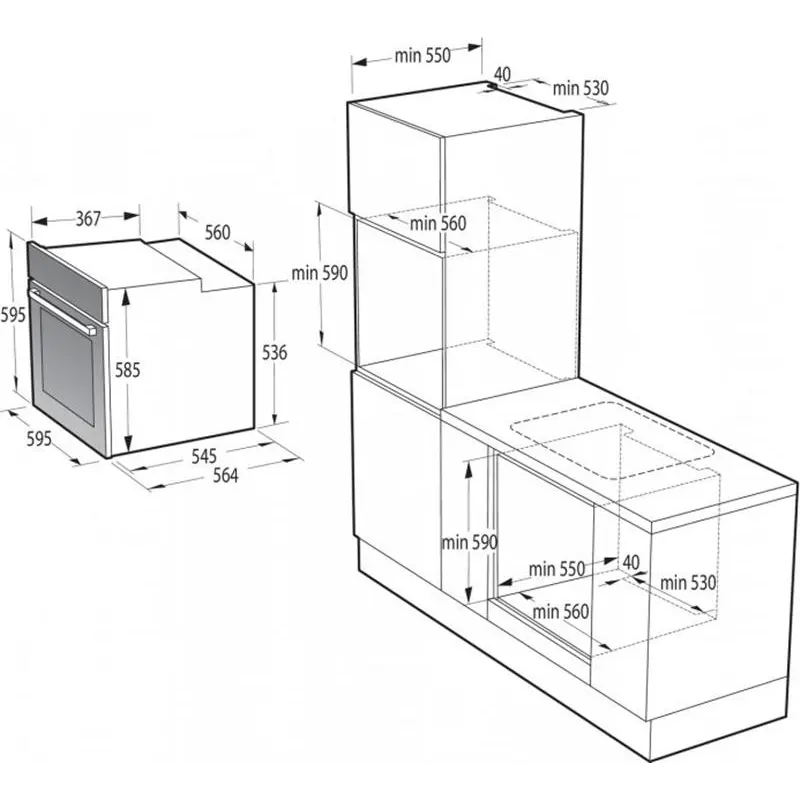 367
560
595
585
536
595
545
564
min 550
40
min 530
min 560
min 590
min 590
min 550
40
min 530
min 560